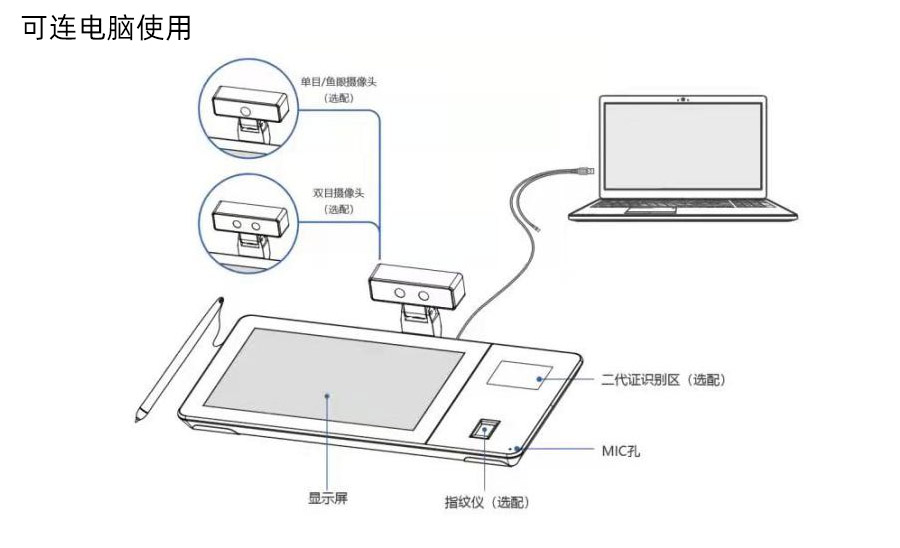 可连电脑使用

单目/鱼眼摄像头
（选配）

双目摄像头
（选配）

二代证识别区（选配）

MIC孔

显示屏

指纹仪（选配）